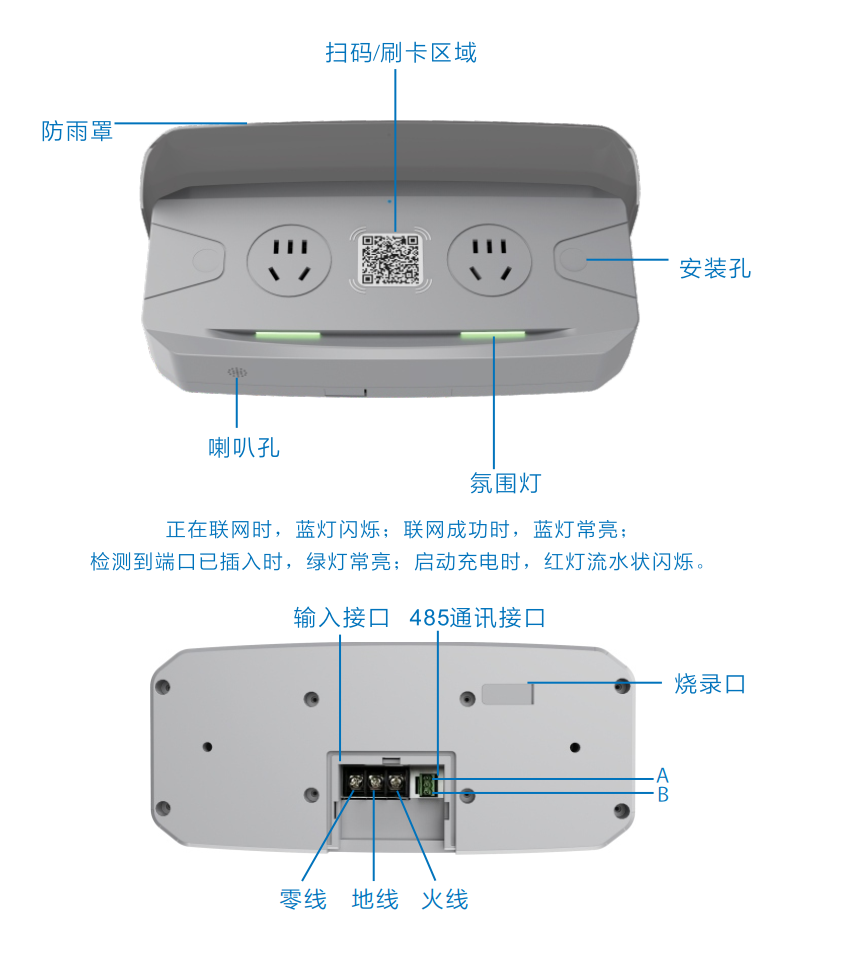 扫码/刷卡区域

防雨罩

安装孔

喇叭孔

氛围灯

正在联网时，蓝灯闪烁；联网成功时，蓝灯常亮；
检测到端口已插入时，绿灯常亮；启动充电时，红灯流水状闪烁。

输入接口　485通讯接口

烧录口

A
B

零线　地线　火线